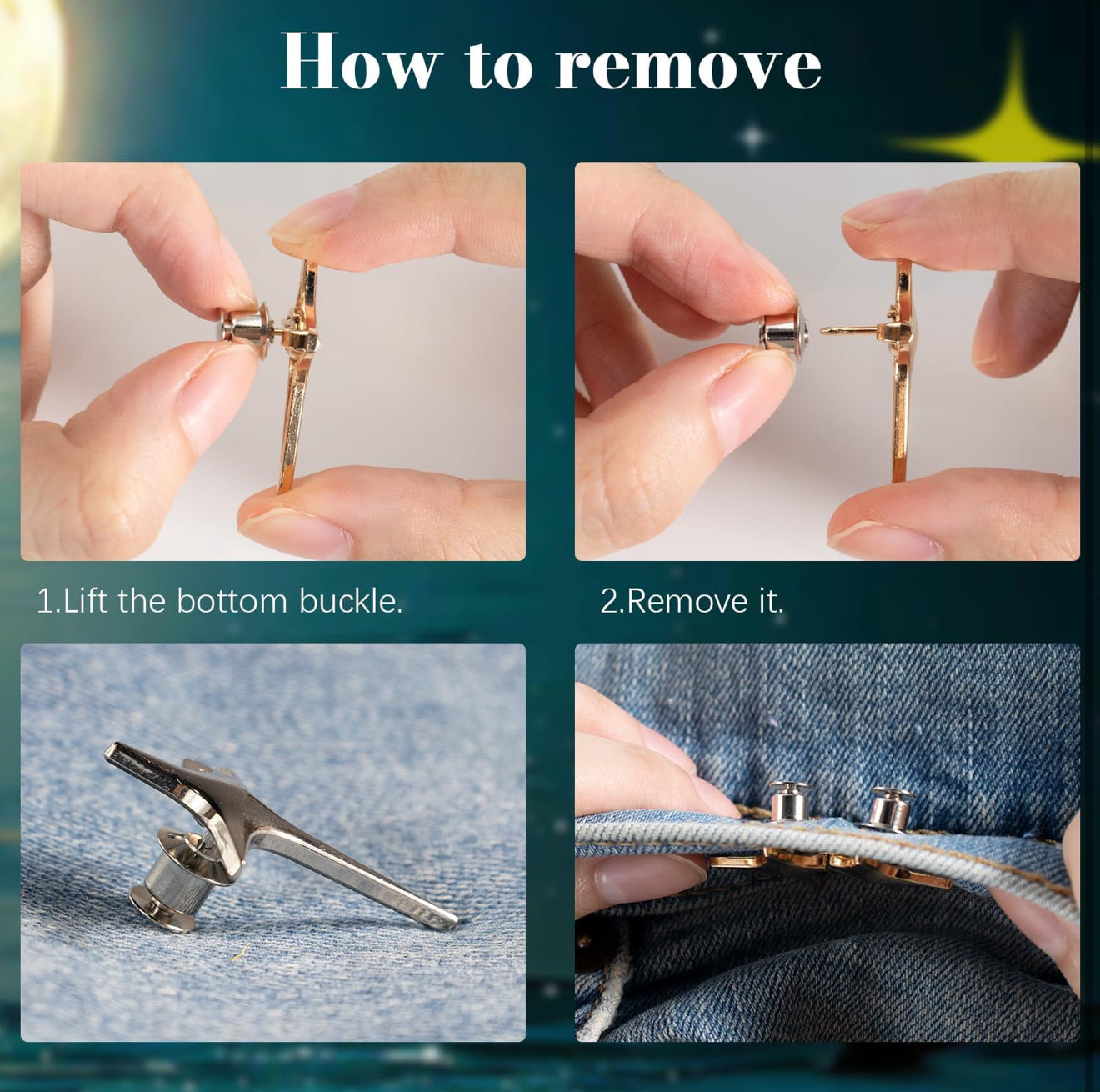 How to remove

1.Lift the bottom buckle.

2.Remove it.